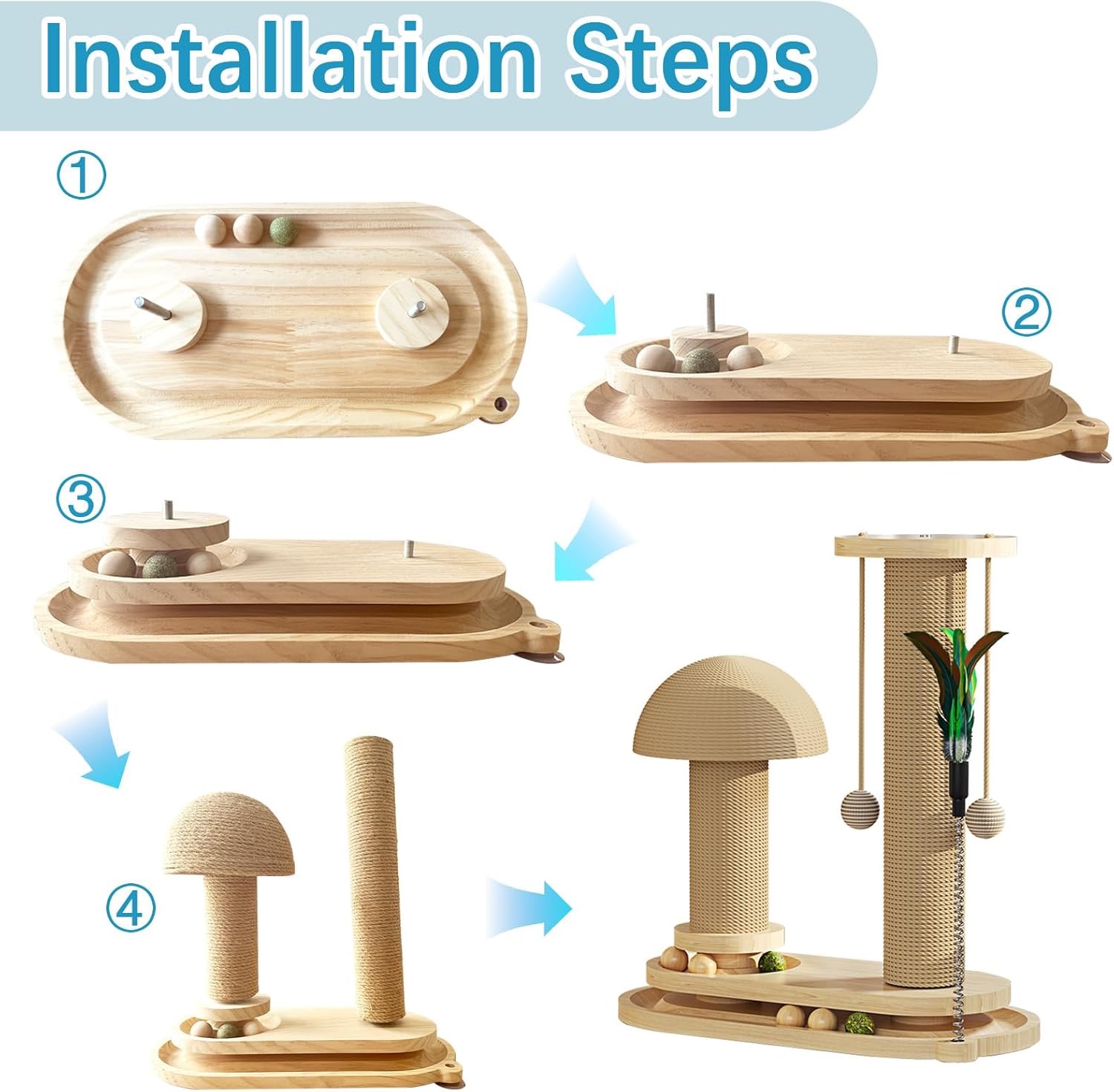 Installation Steps

①

②

③

④